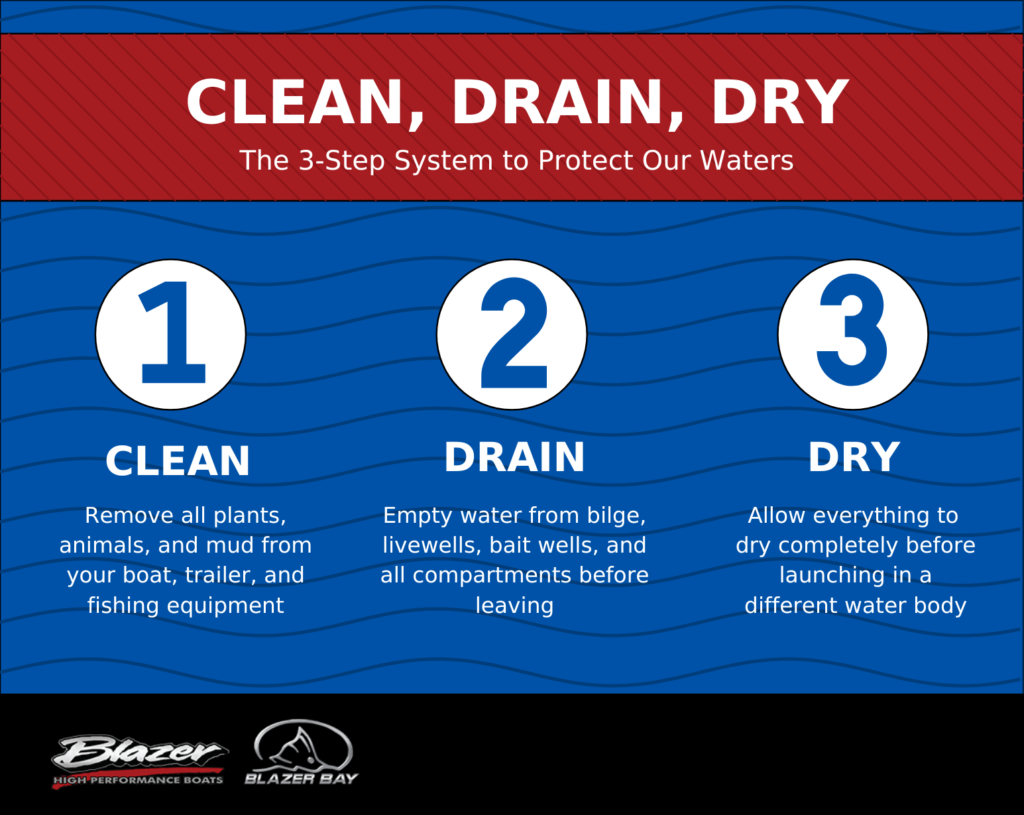 CLEAN, DRAIN, DRY

The 3-Step System to Protect Our Waters

1

CLEAN

Remove all plants, animals, and mud from your boat, trailer, and fishing equipment

2

DRAIN

Empty water from bilge, livewells, bait wells, and all compartments before leaving

3

DRY

Allow everything to dry completely before launching in a different water body

Blazer
HIGH PERFORMANCE BOATS

BLAZER BAY